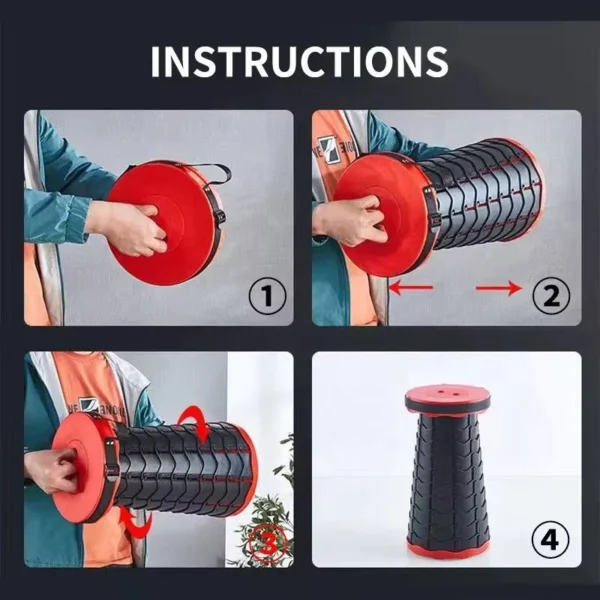 INSTRUCTIONS

1

2

3

4